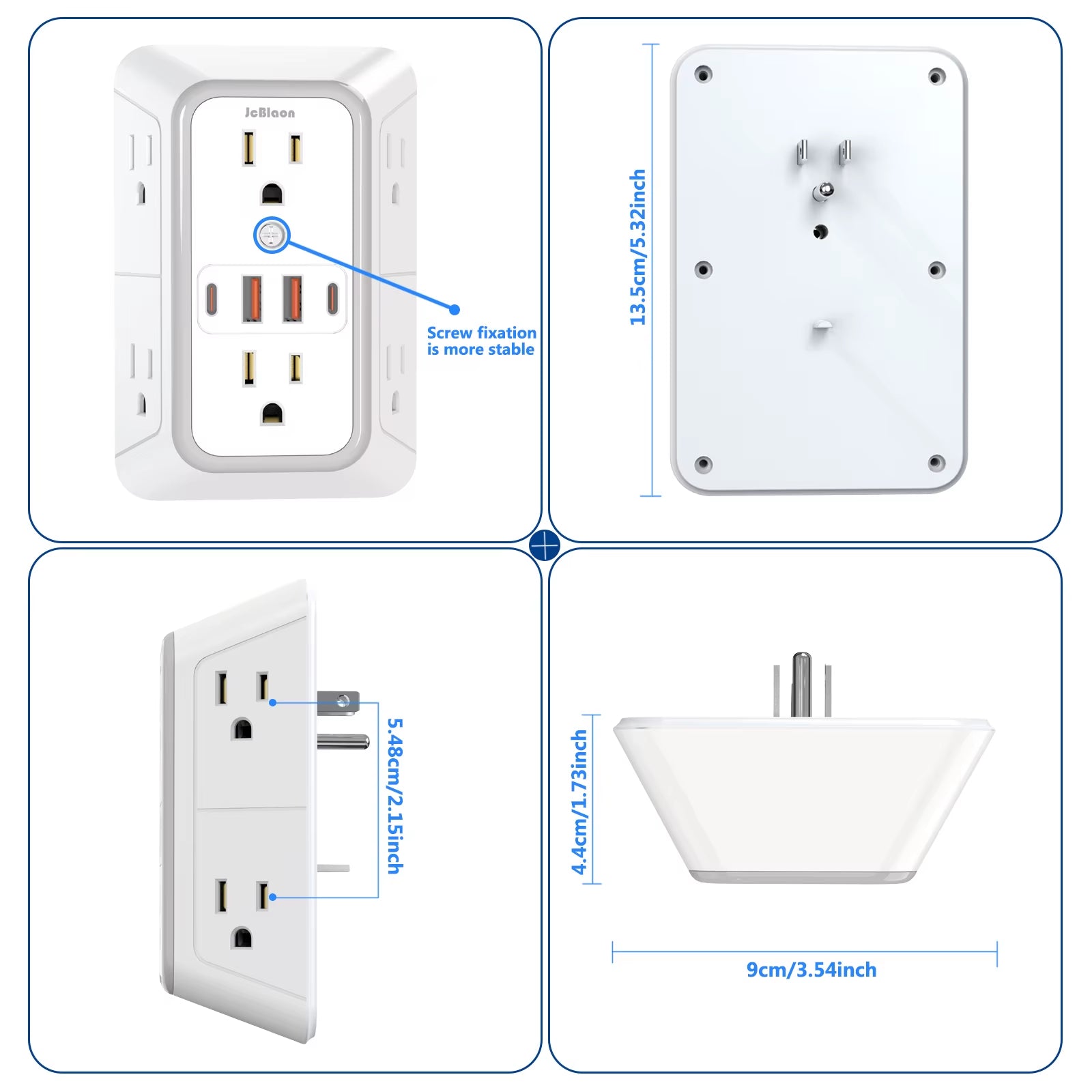 JcBlaon

Screw fixation is more stable

13.5cm/5.32inch

5.48cm/2.15inch

4.4cm/1.73inch

9cm/3.54inch